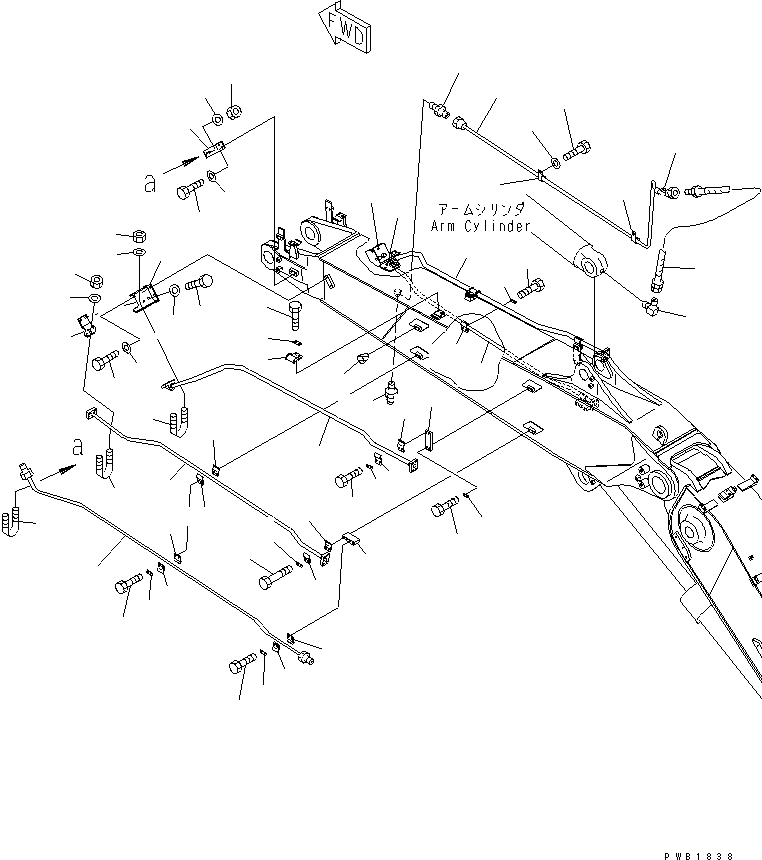 FWD

a

アームシリンダ
Arm Cylinder

a

PWB1838