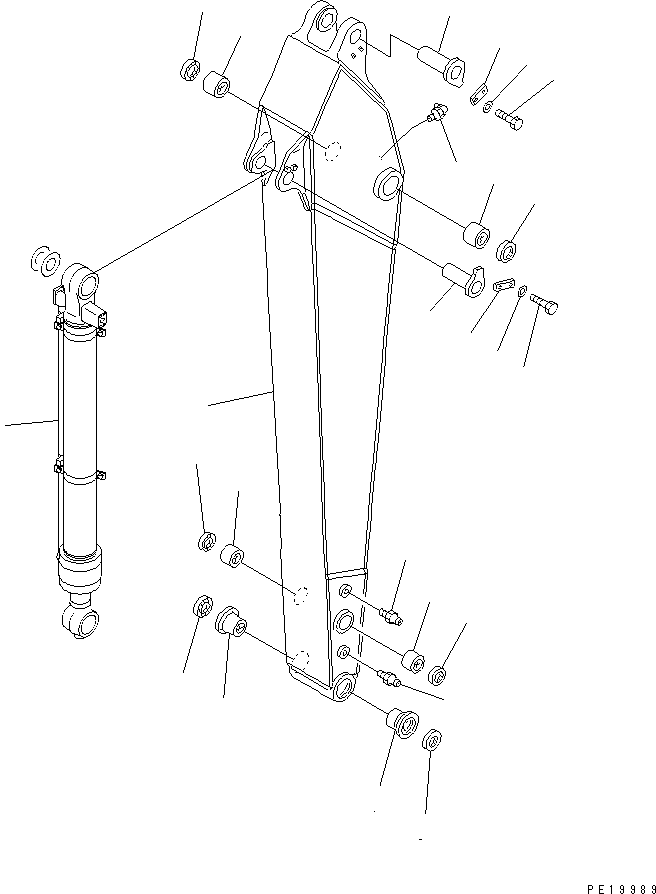 PE19989