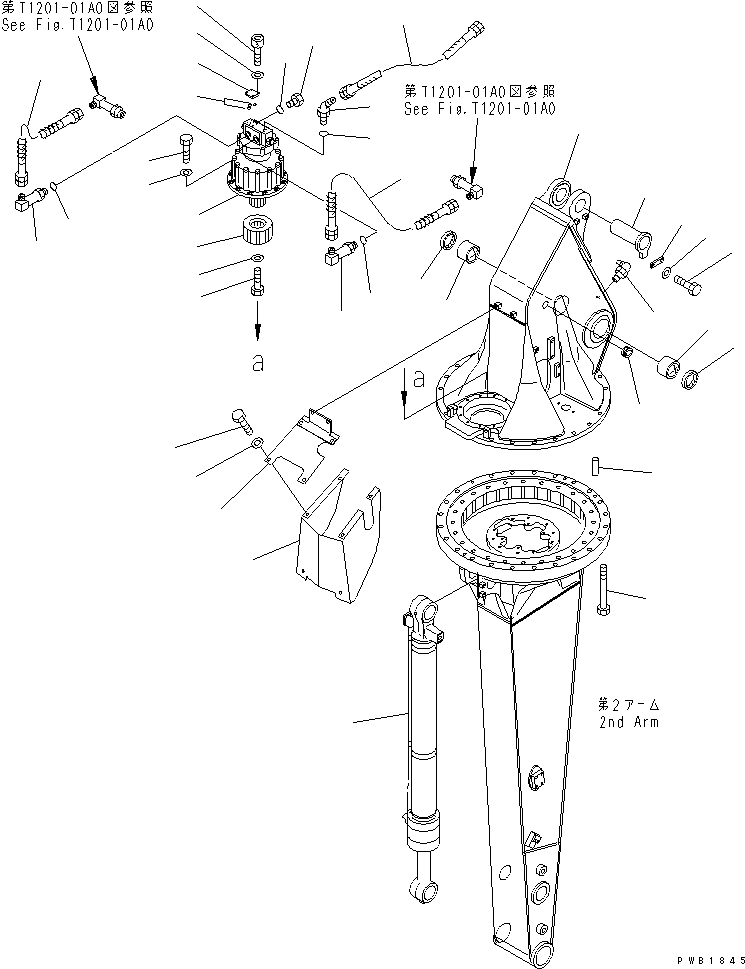 第T1201-01A0図参照
See Fig.T1201-01A0

第T1201-01A0図参照
See Fig.T1201-01A0

a

a

第2アーム
2nd Arm

PWB1845