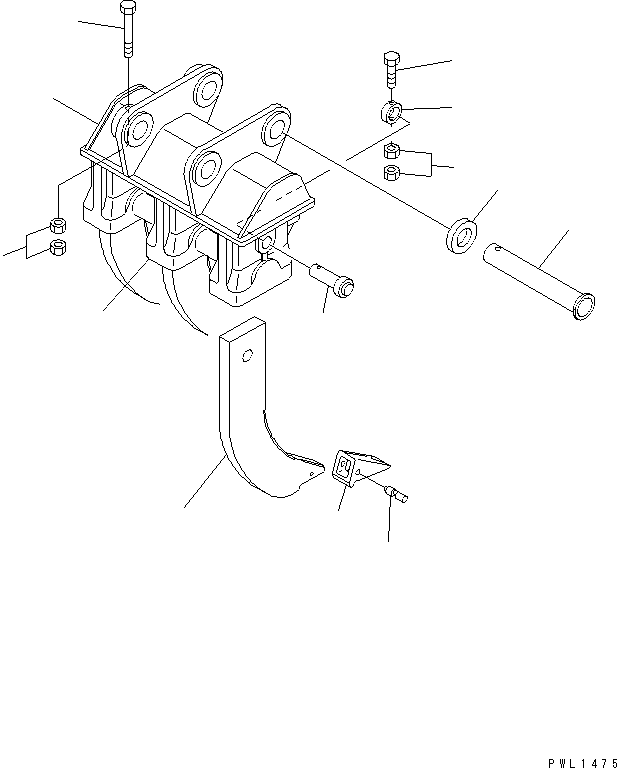 PWL1475