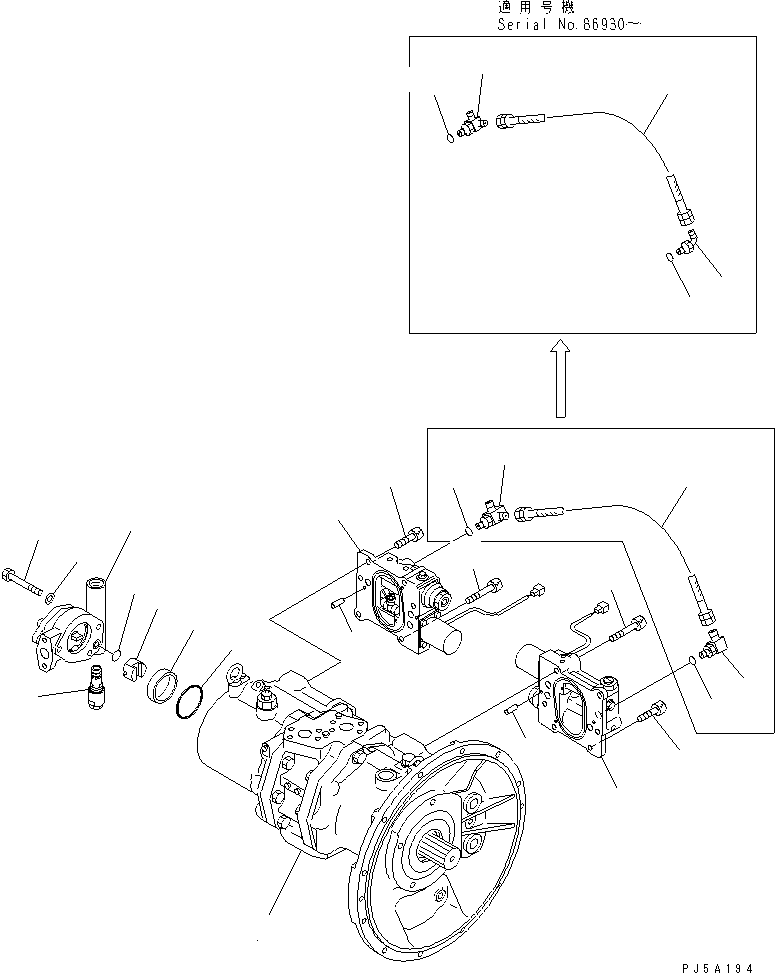 適用号機
Serial No.66930~

PJ5A194