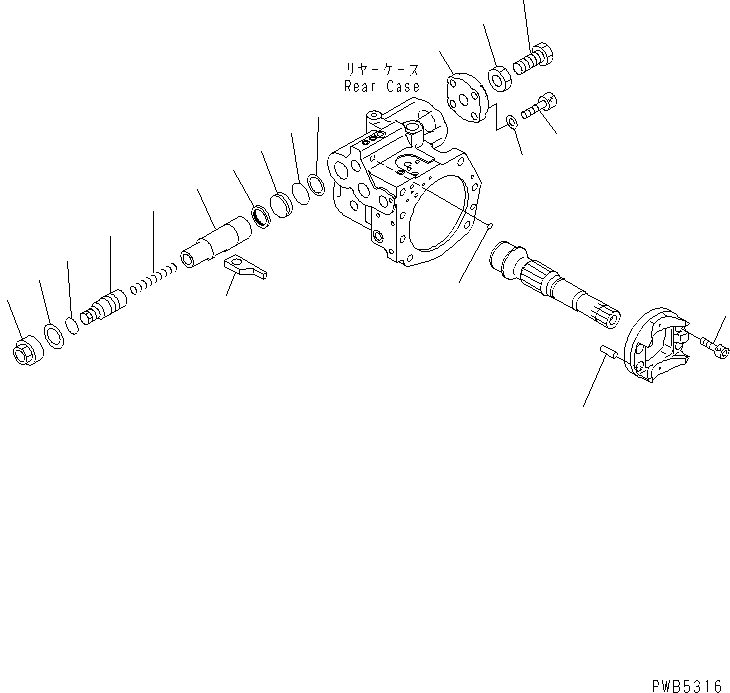 リヤーケース
Rear Case

PWB5316