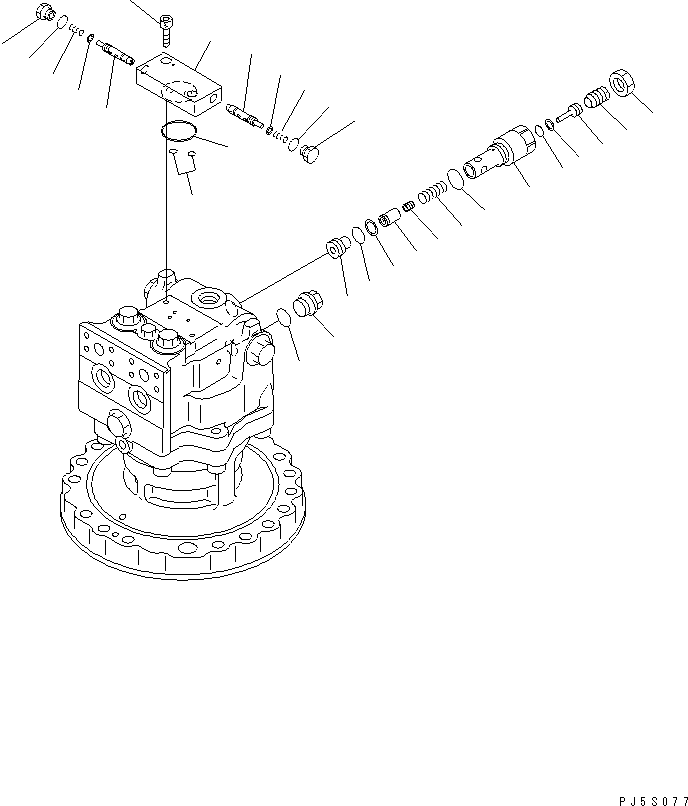 PJ5S077