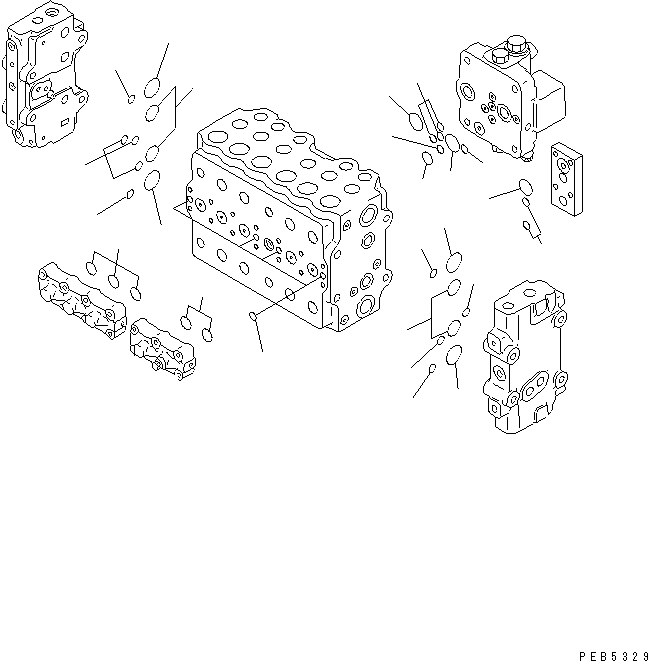 PEB5329