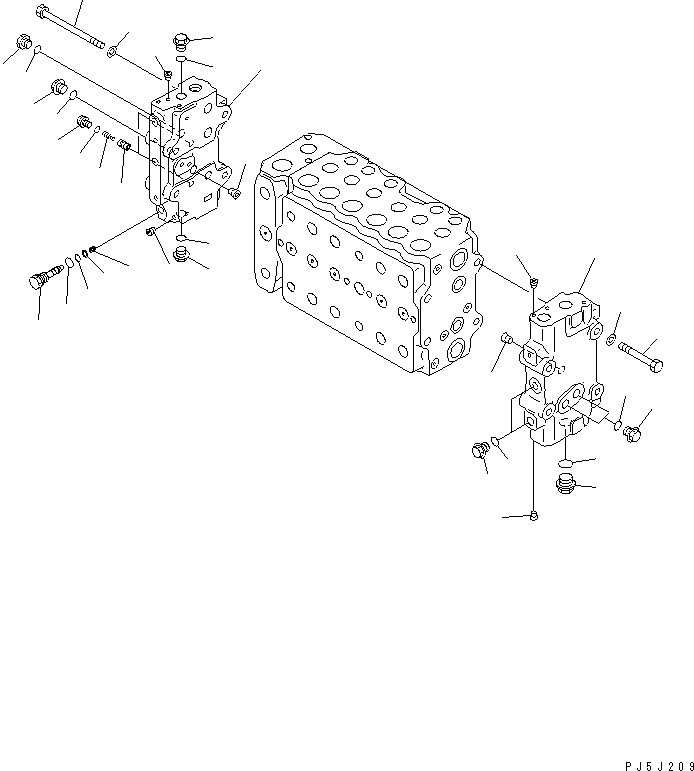 PJ5J209