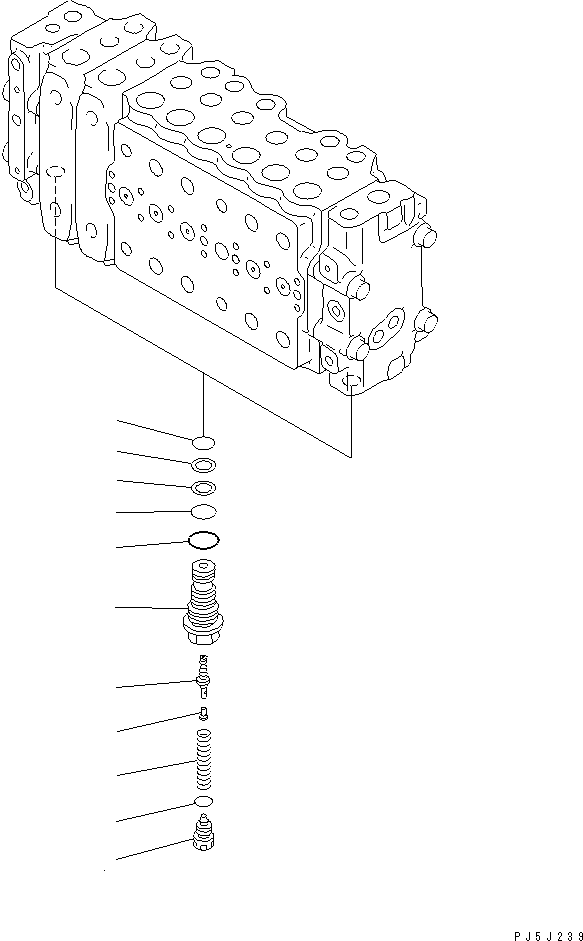 PJ5J239