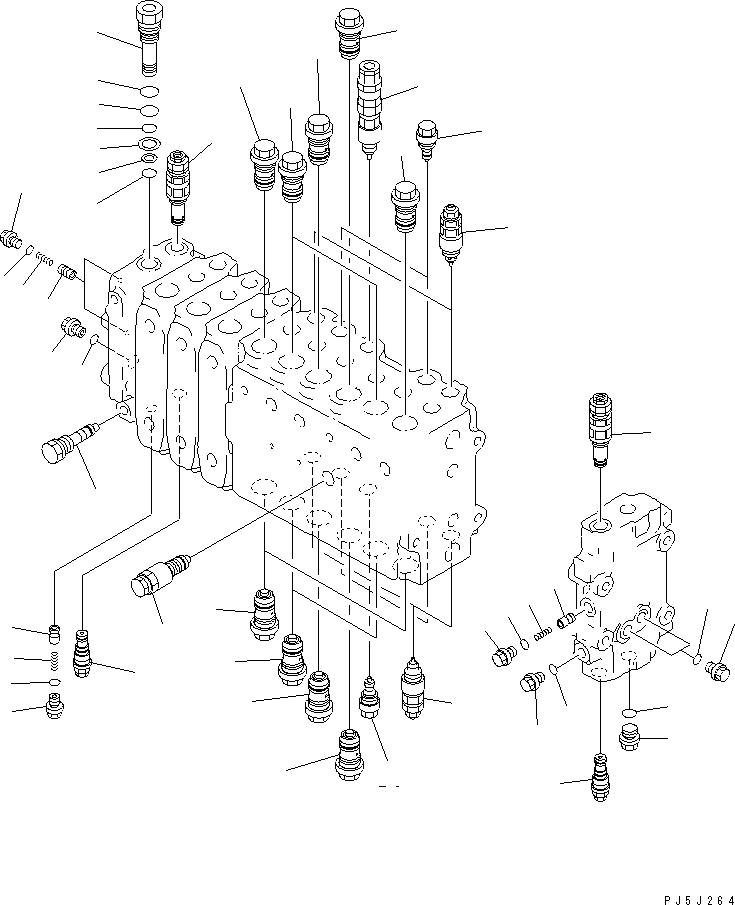 PJ5J264