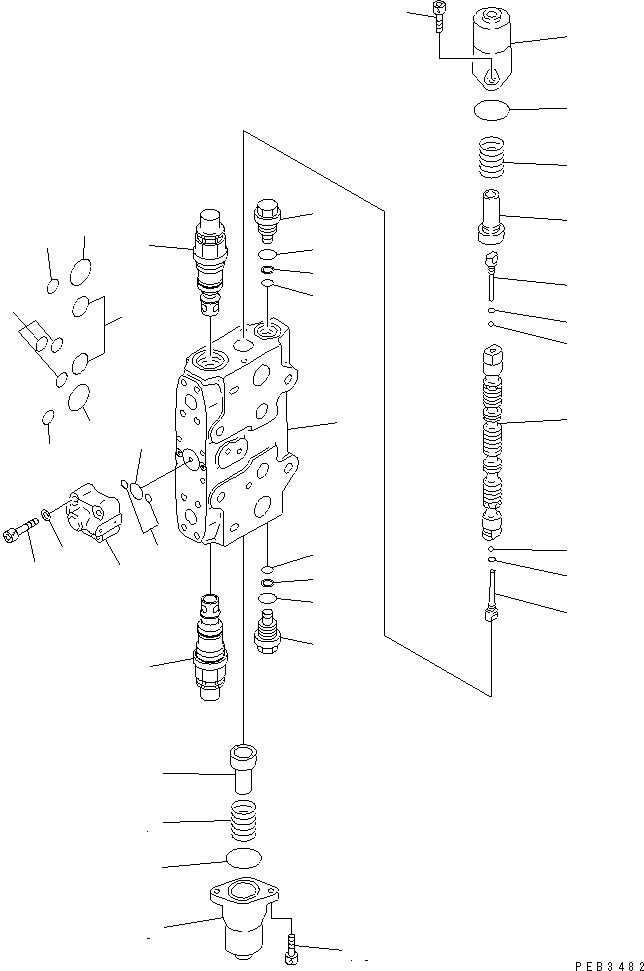 PEB3482