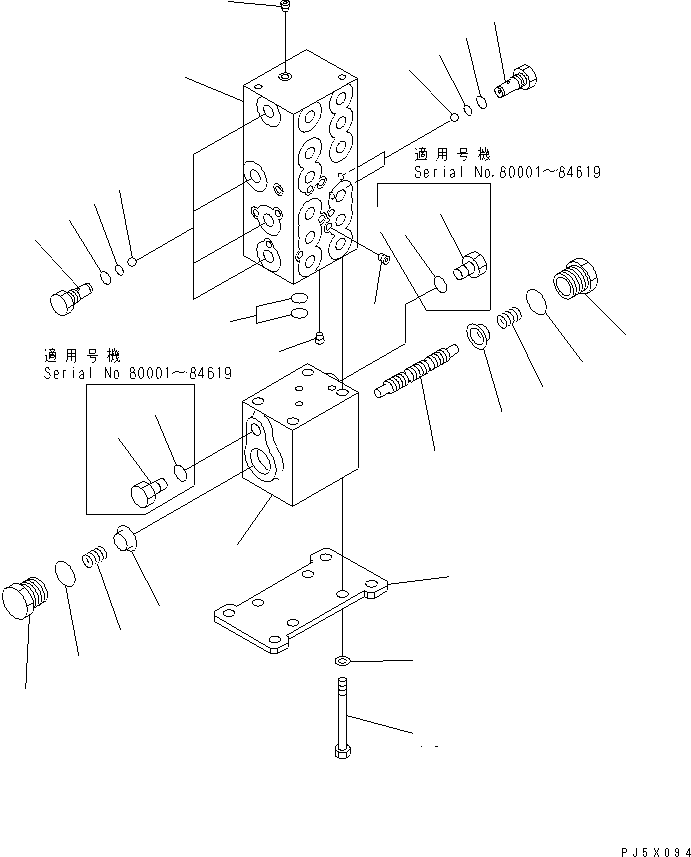 適用号機
Serial No.80001～84619

適用号機
Serial No 80001～84619

PJ5X094