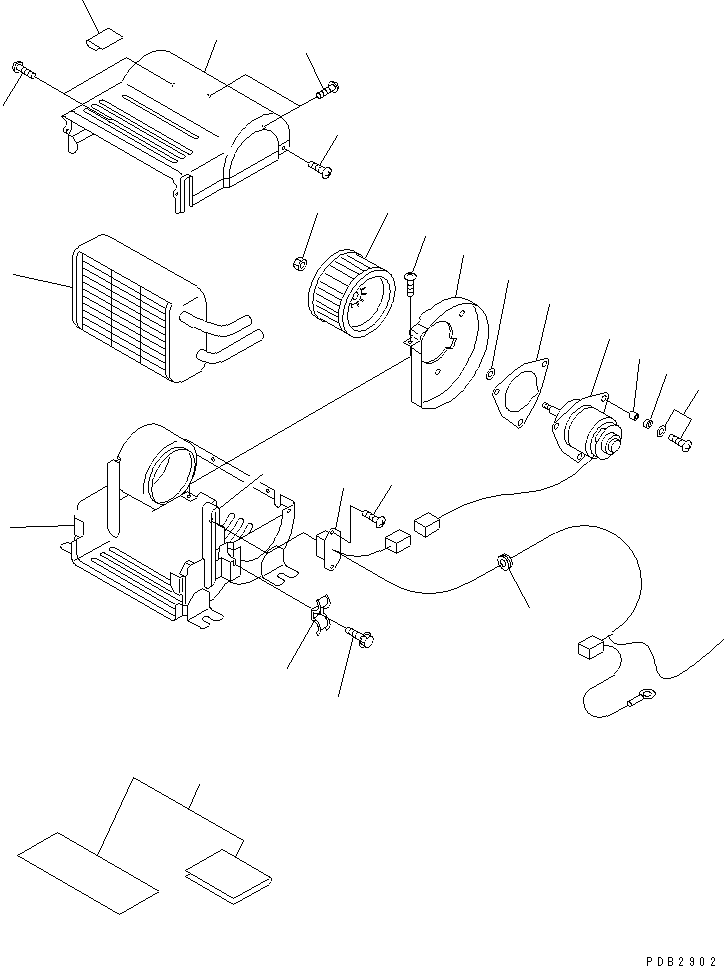 PDB2902