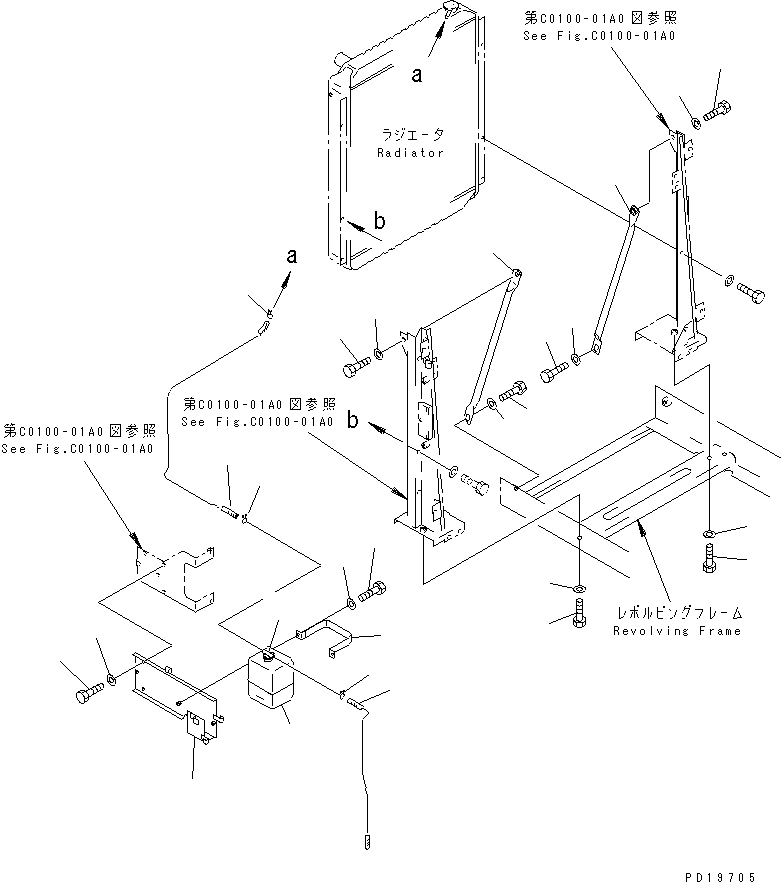 第C0100-01A0図参照
See Fig.C0100-01A0

a

ラジエータ
Radiator

b

a

第C0100-01A0図参照
See Fig.C0100-01A0

b

第C0100-01A0図参照
See Fig.C0100-01A0

レボルビングフレーム
Revolving Frame

PD19705