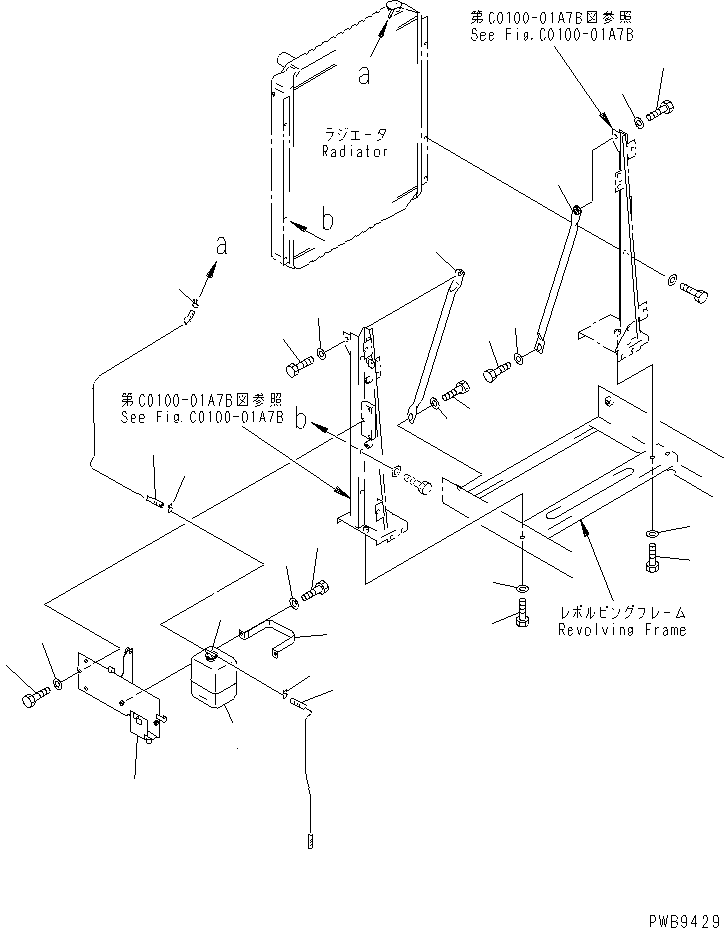 第C0100-01A7B図参照
See Fig.C0100-01A7B

a

ラジエータ
Radiator

b

a

第C0100-01A7B図参照
See Fig.C0100-01A7B

b

レボルビングフレーム
Revolving Frame

PWB9429