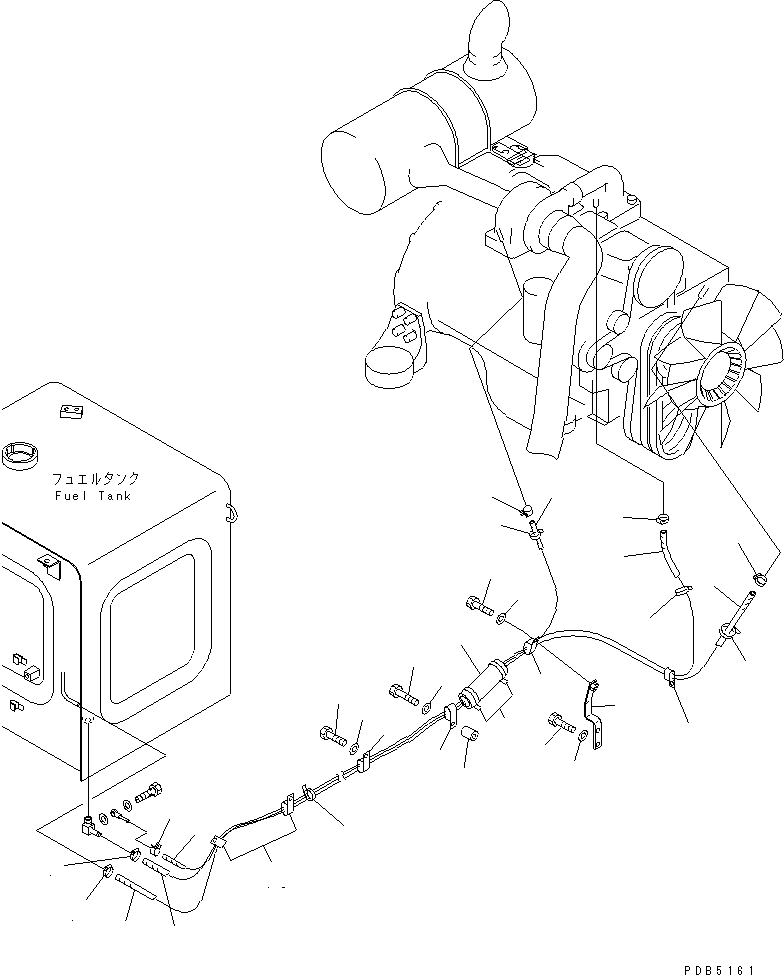 フュエルタンク
Fuel Tank

PDB5161