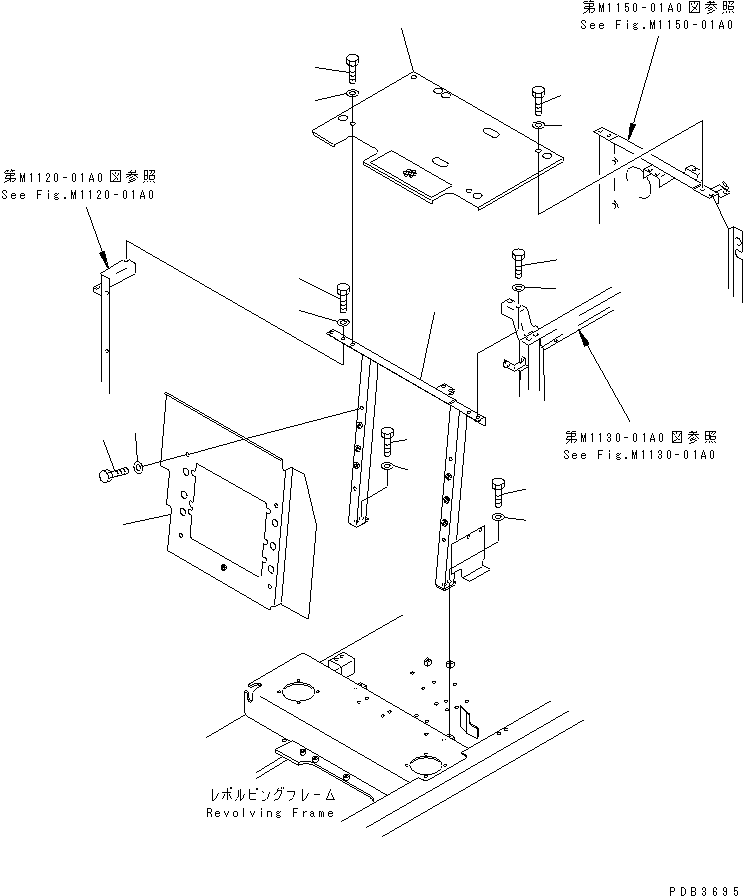 第M1150-01A0図参照
See Fig.M1150-01A0

第M1120-01A0図参照
See Fig.M1120-01A0

第M1130-01A0図参照
See Fig.M1130-01A0

レボルビングフレーム
Revolving Frame

PDB3695