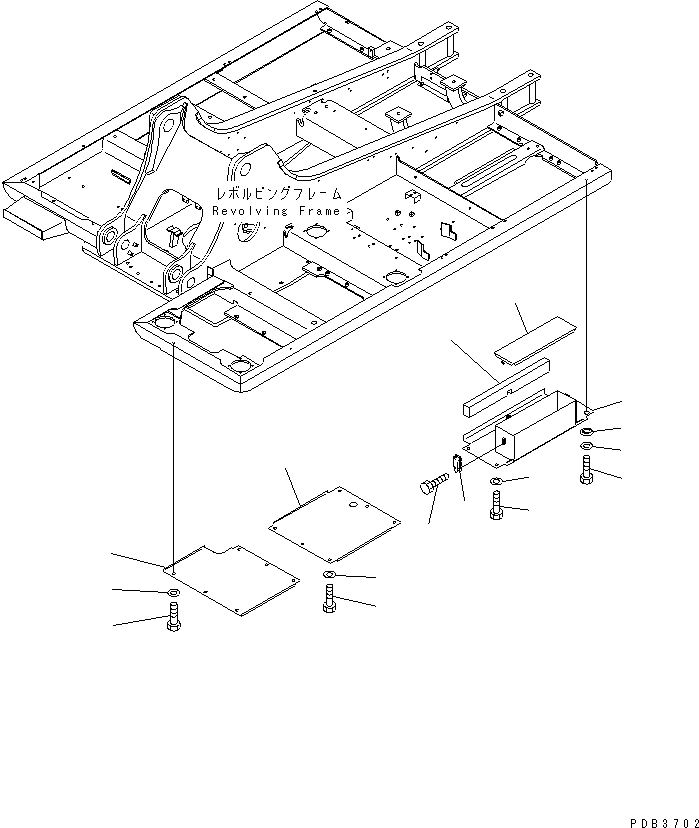 レボルビングフレーム
Revolving Frame

PDB3702