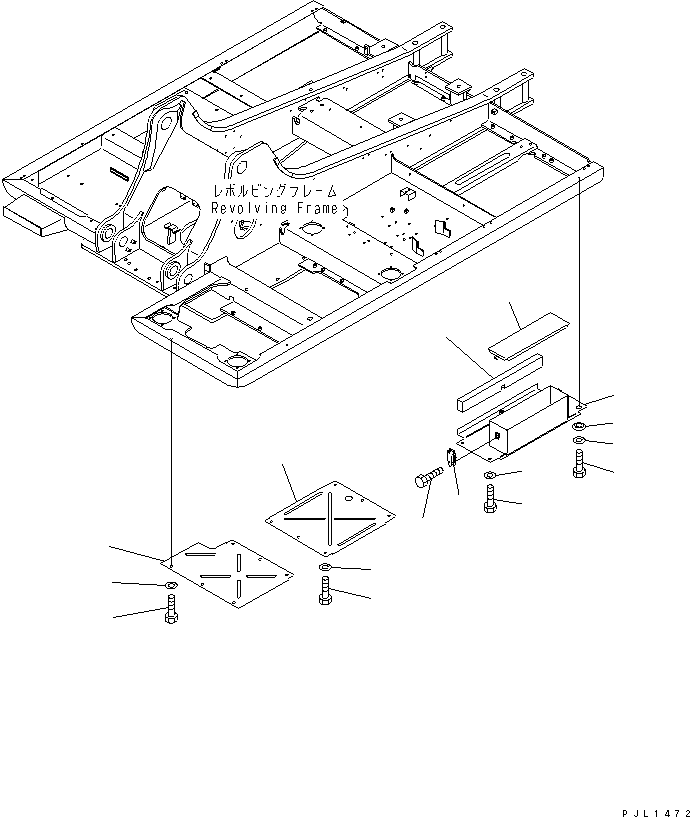 レボルビングフレーム
Revolving Frame

PJL1472