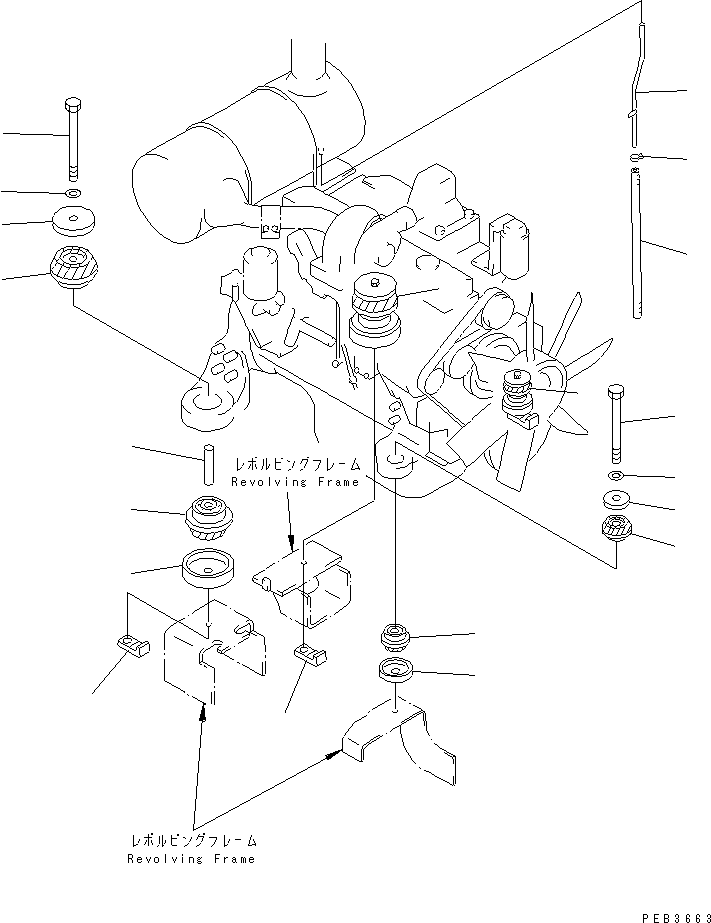 レボルビングフレーム
Revolving Frame

レボルビングフレーム
Revolving Frame

PEB3663