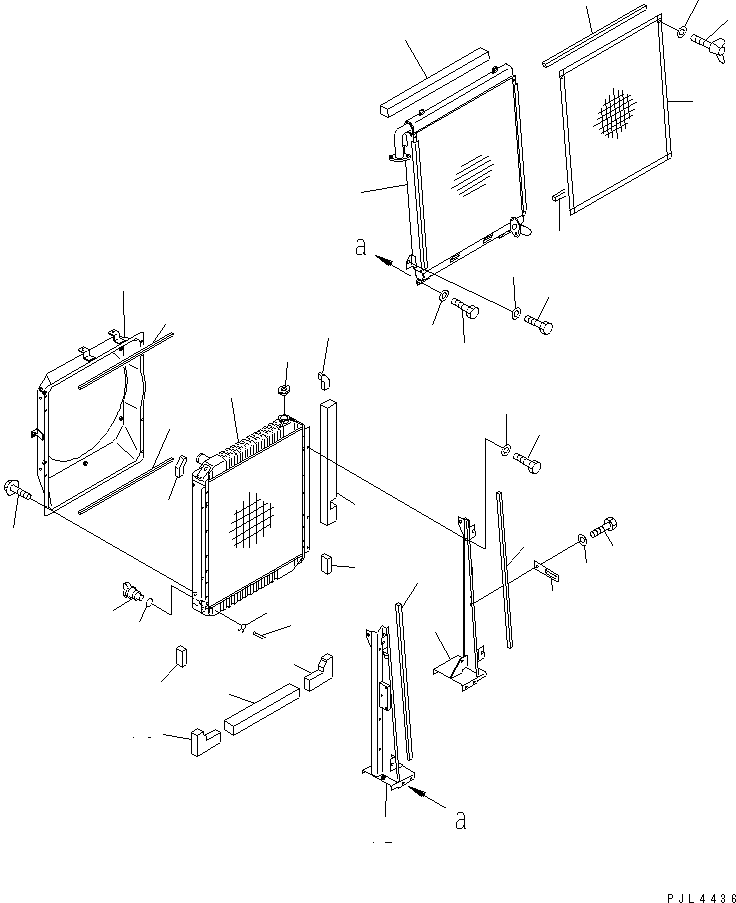 a

a

PJL4436