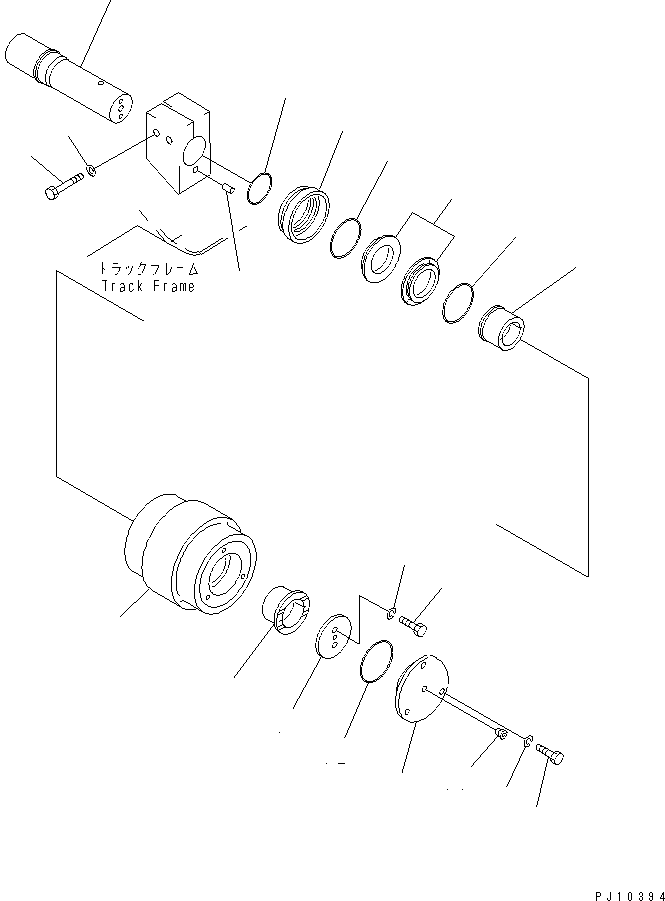 トラックフレーム
Track Frame

PJ10394