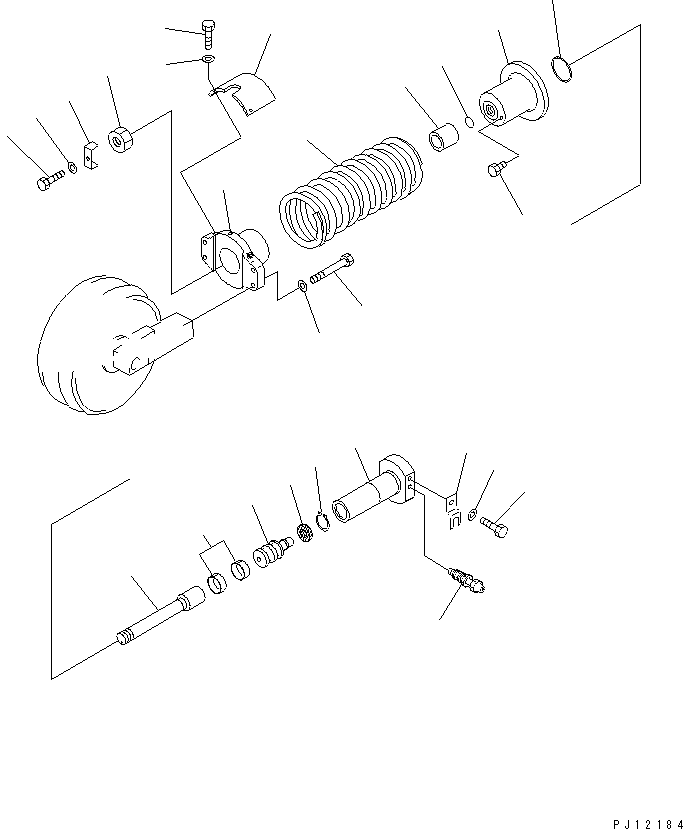 PJ12184