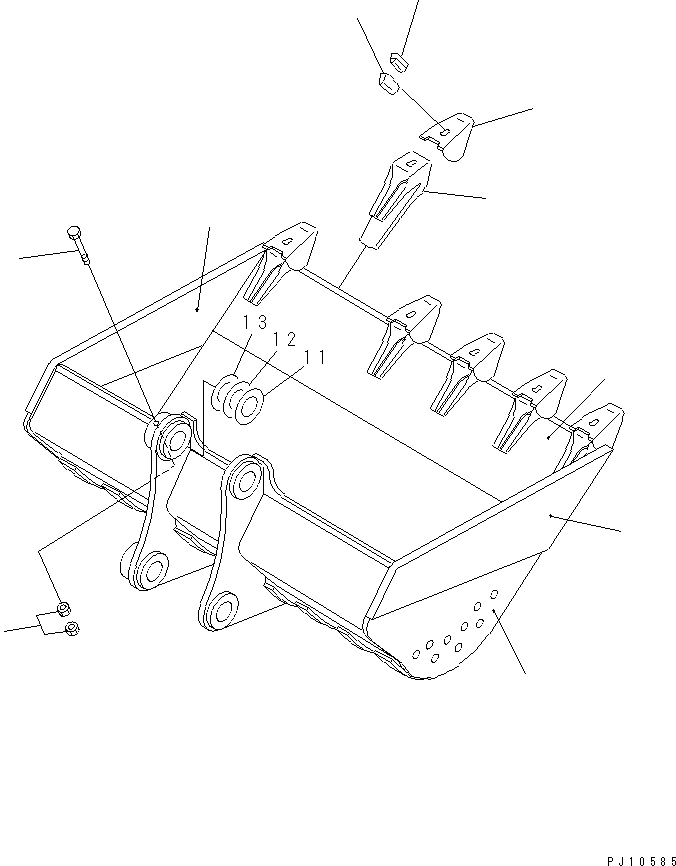 13
12
11

PJ10585