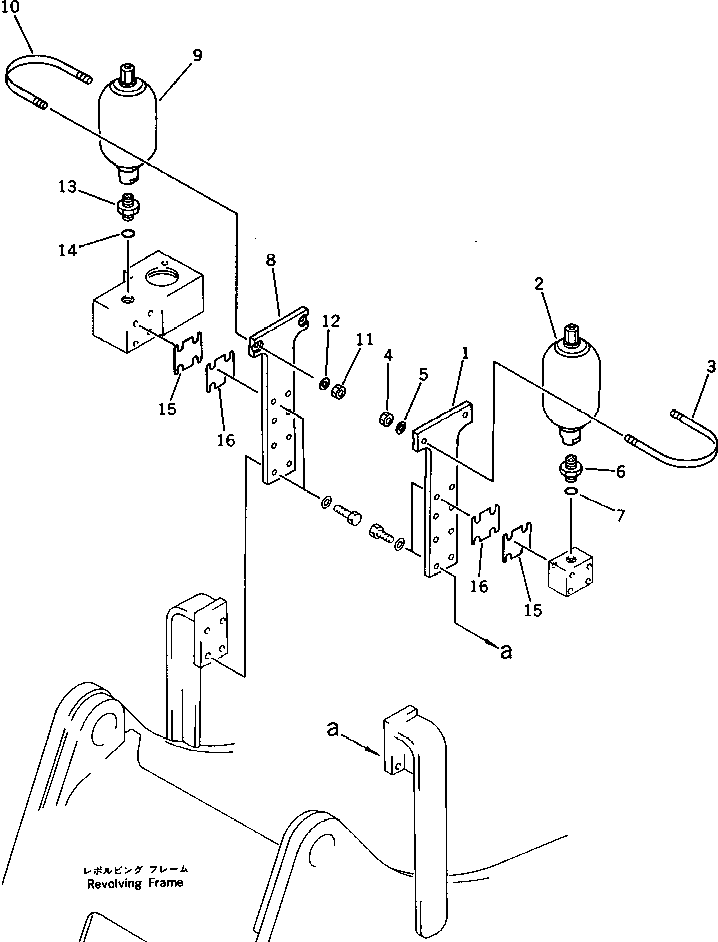 10
9
13
14
8
12
11
4
5
1
2
3
15
16
6
7
16
15
a
a
レボルビング フレーム
Revolving Frame