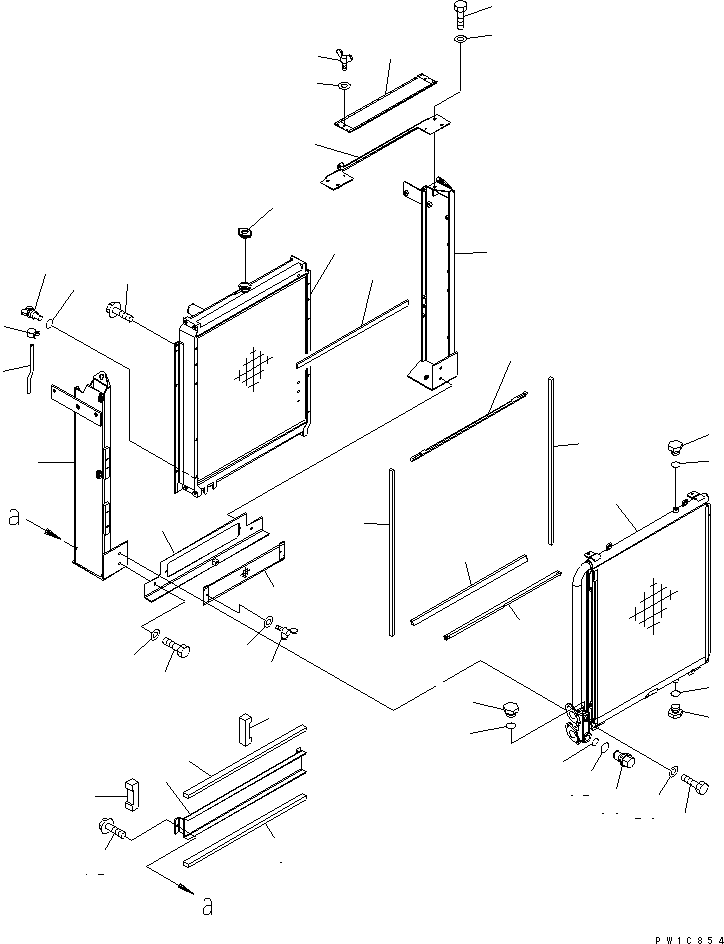 a

a

PW1C854