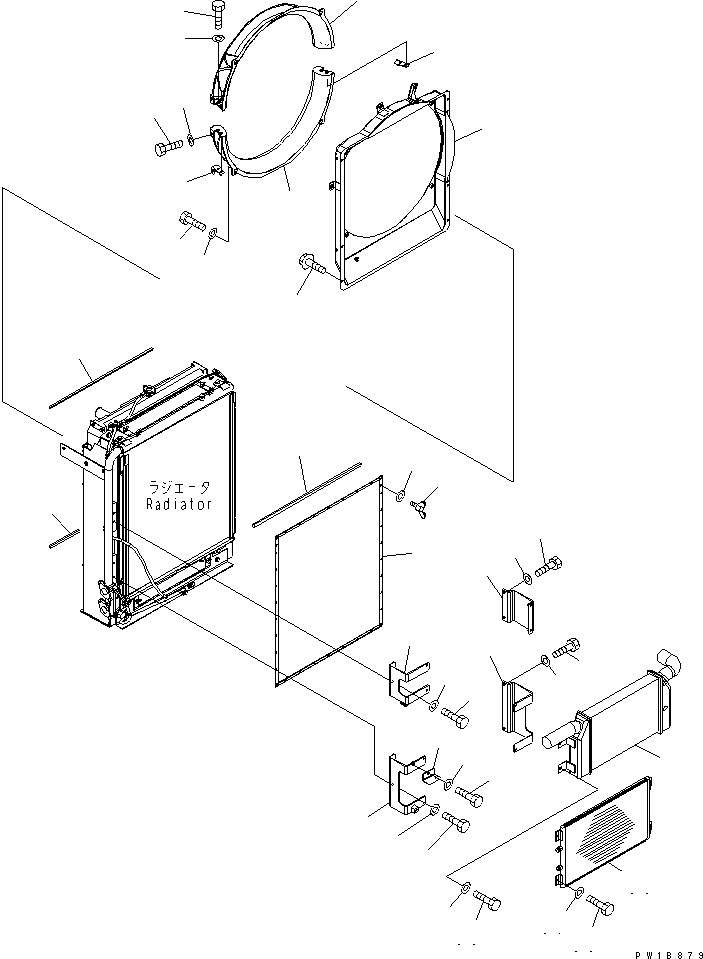 ラジエータ
Radiator

PW18879