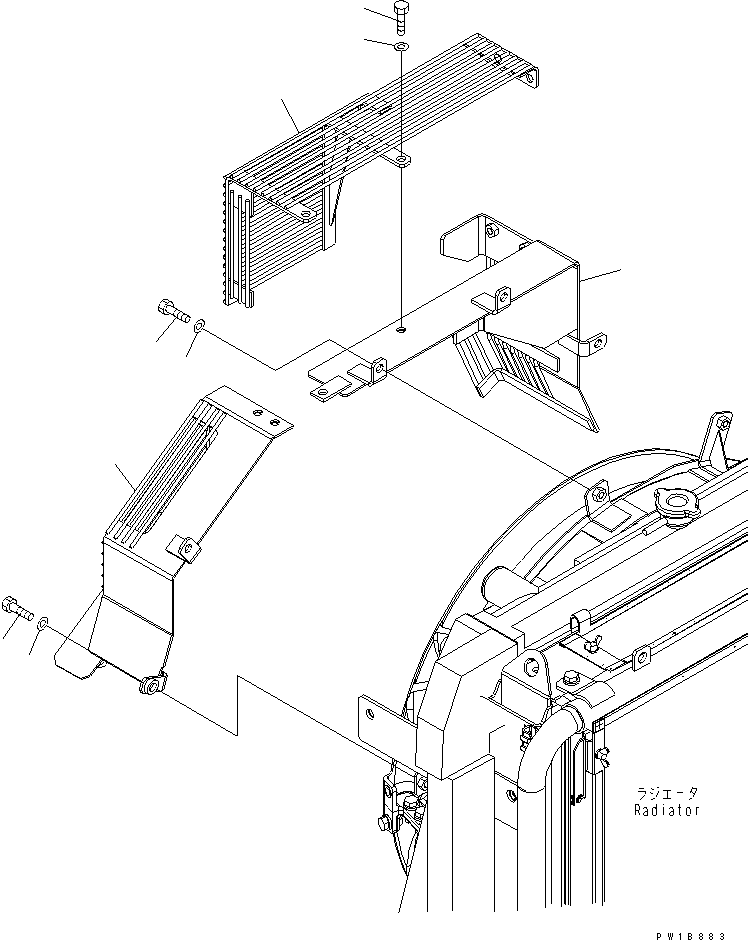 ラジエータ
Radiator

PW18883