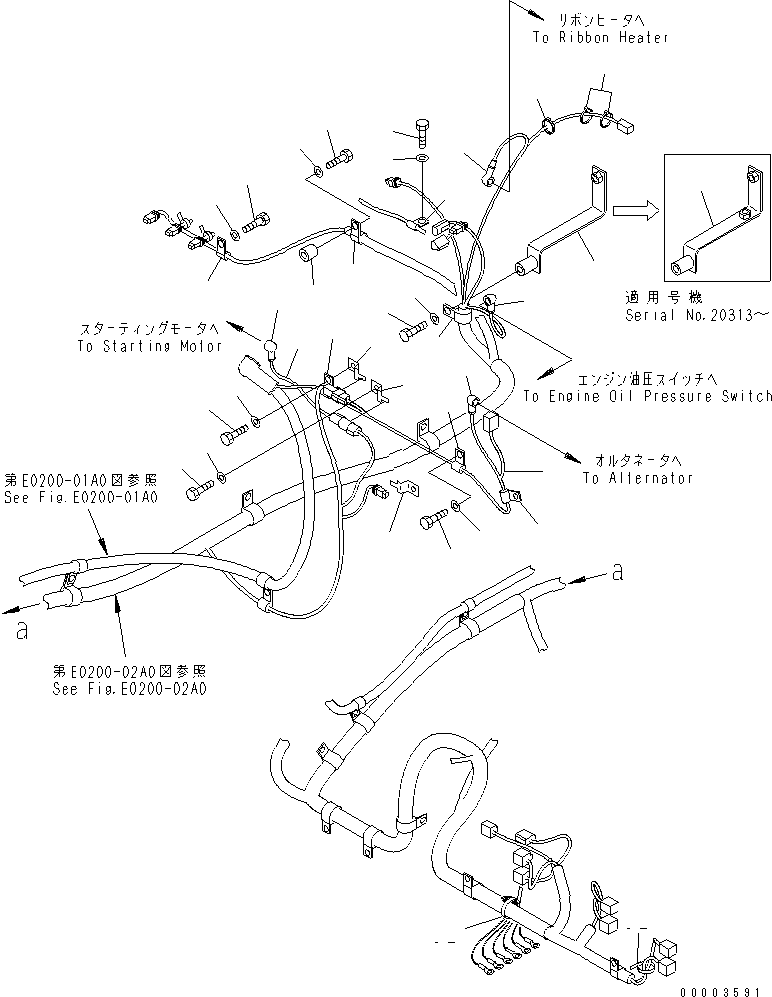 リボンヒータへ
To Ribbon Heater

適用号機
Serial No.20313～

スターティングモータへ
To Starting Motor

エンジン油圧スイッチへ
To Engine Oil Pressure Switch

オルタネータへ
To Alternator

第E0200-01A0図参照
See Fig.E0200-01A0

a

a

第E0200-02A0図参照
See Fig.E0200-02A0

00003591