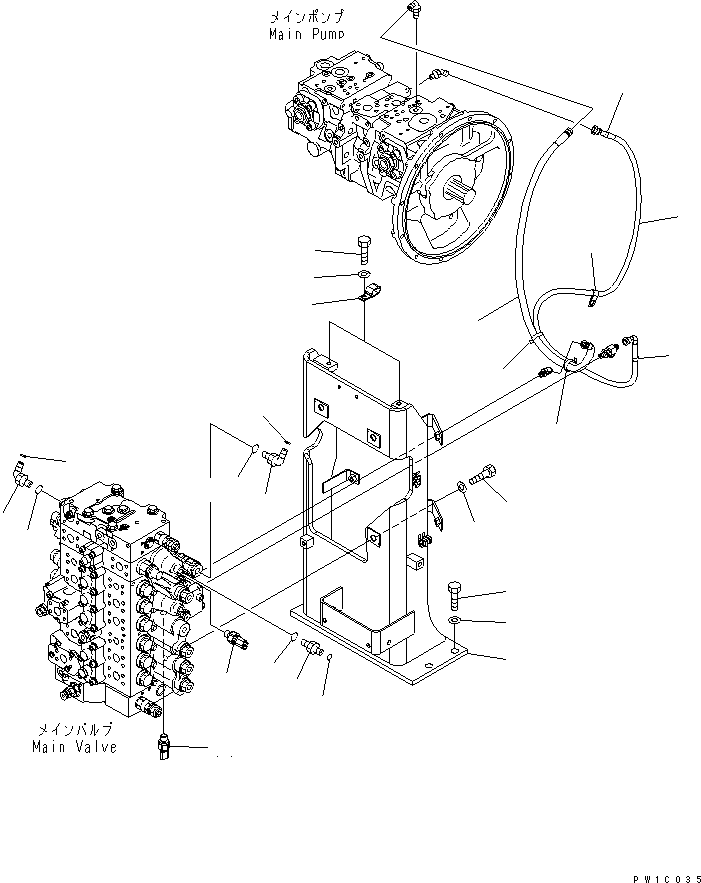 メインポンプ
Main Pump

メインバルブ
Main Valve

PW1C035