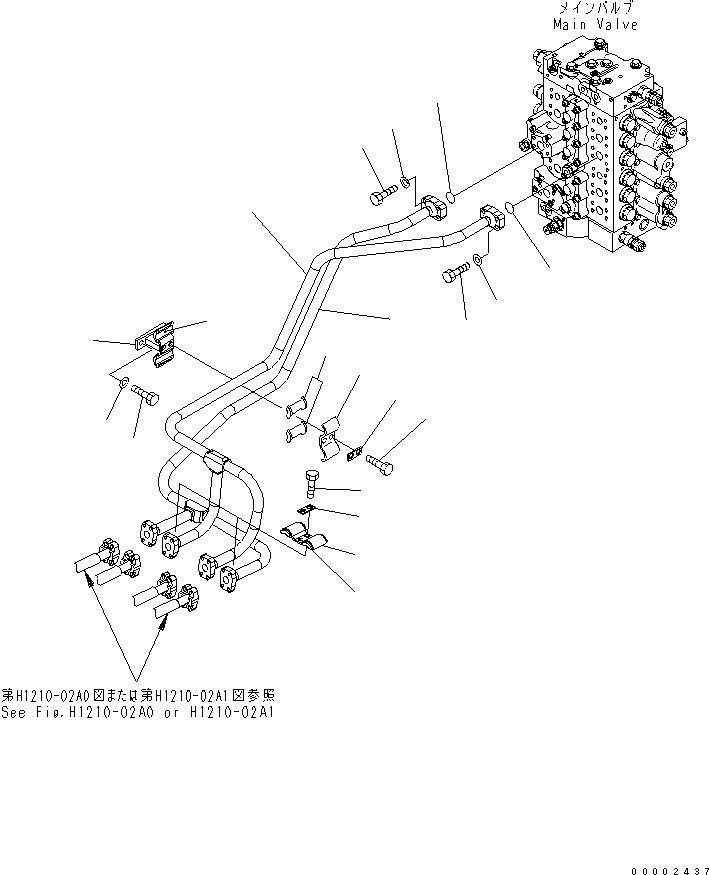 メインバルブ
Main Valve

第H1210-02A0図または第H1210-02A1図参照
See Fig.H1210-02A0 or H1210-02A1

00002437