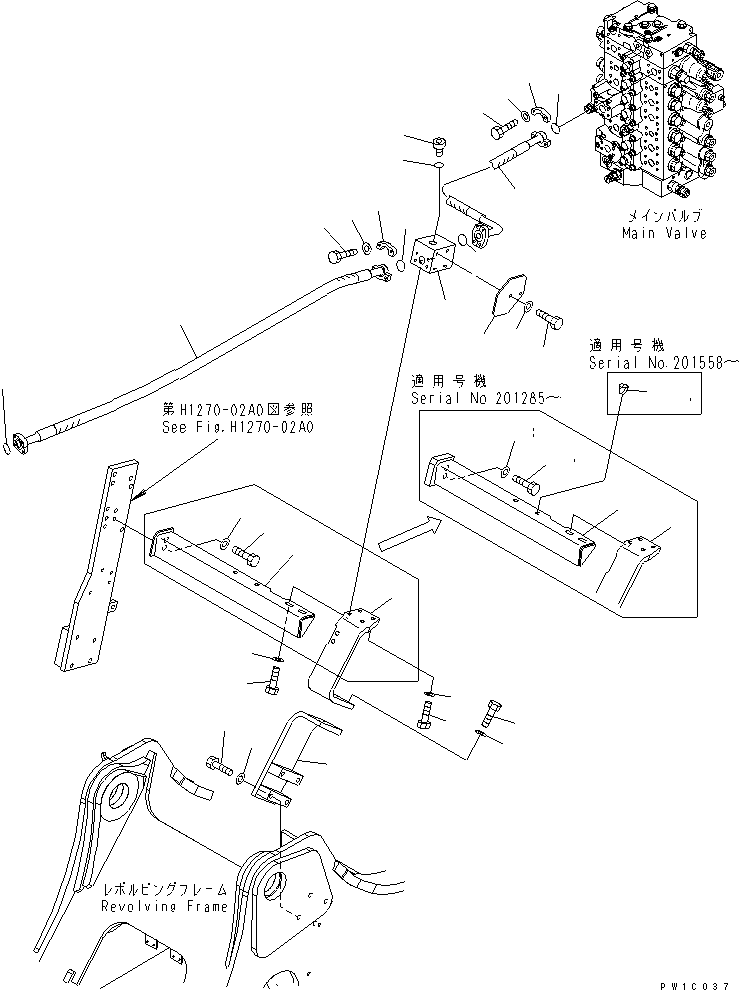 メインバルブ
Main Valve

適用号機
Serial No.201558～

適用号機
Serial No 201285～

第H1270-02A0図参照
See Fig.H1270-02A0

レボルビングフレーム
Revolving Frame

PW1C037