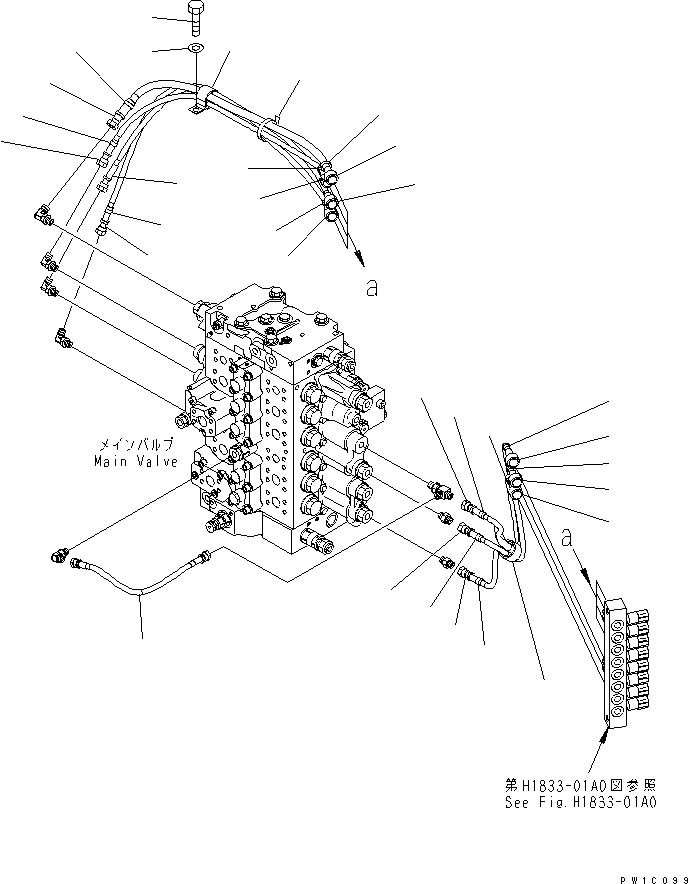 a

メインバルブ
Main Valve

a

第H1833-01A0図参照
See Fig.H1833-01A0

PW1C099