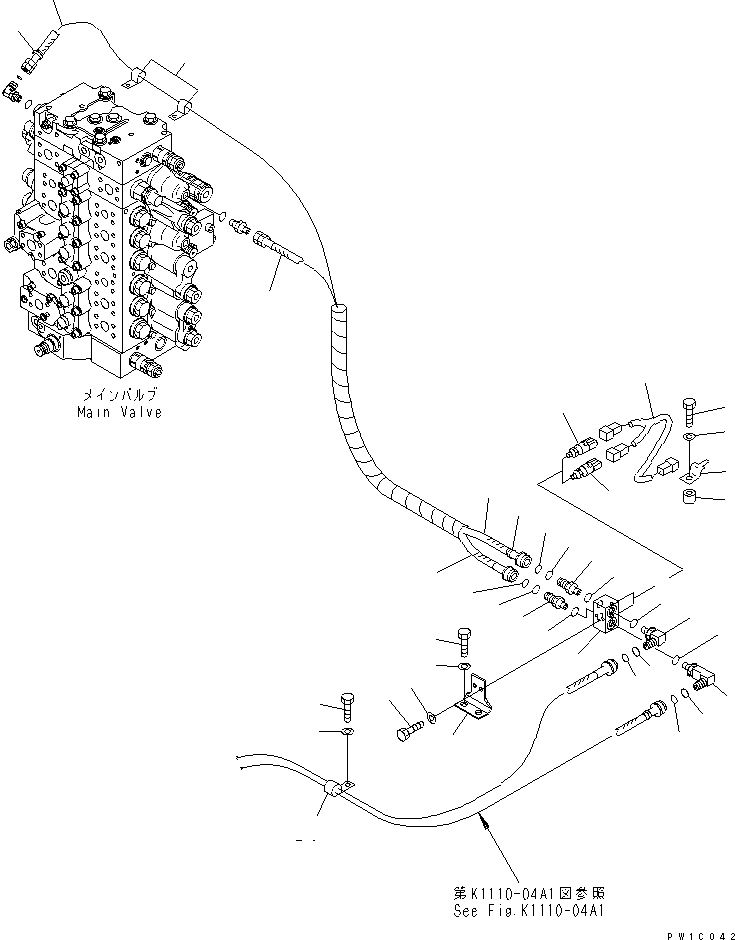 メインバルブ
Main Valve

第K1110-04A1図参照
See Fig.K1110-04A1

PW1C042