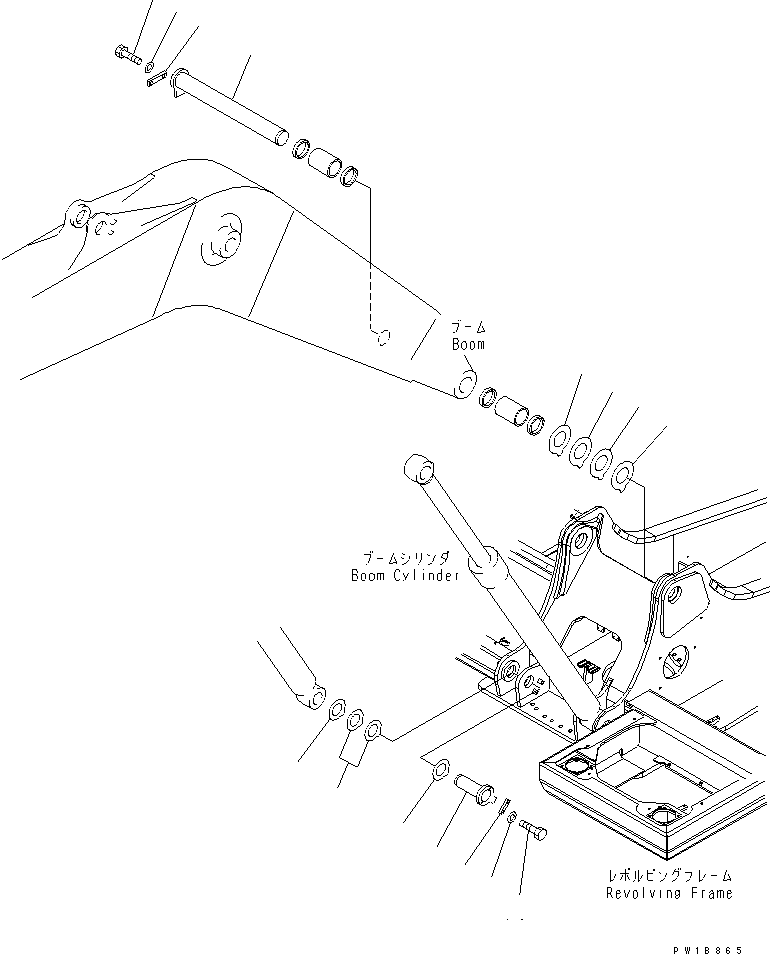 ブーム
Boom

ブームシリンダ
Boom Cylinder

レボルビングフレーム
Revolving Frame

PW18865