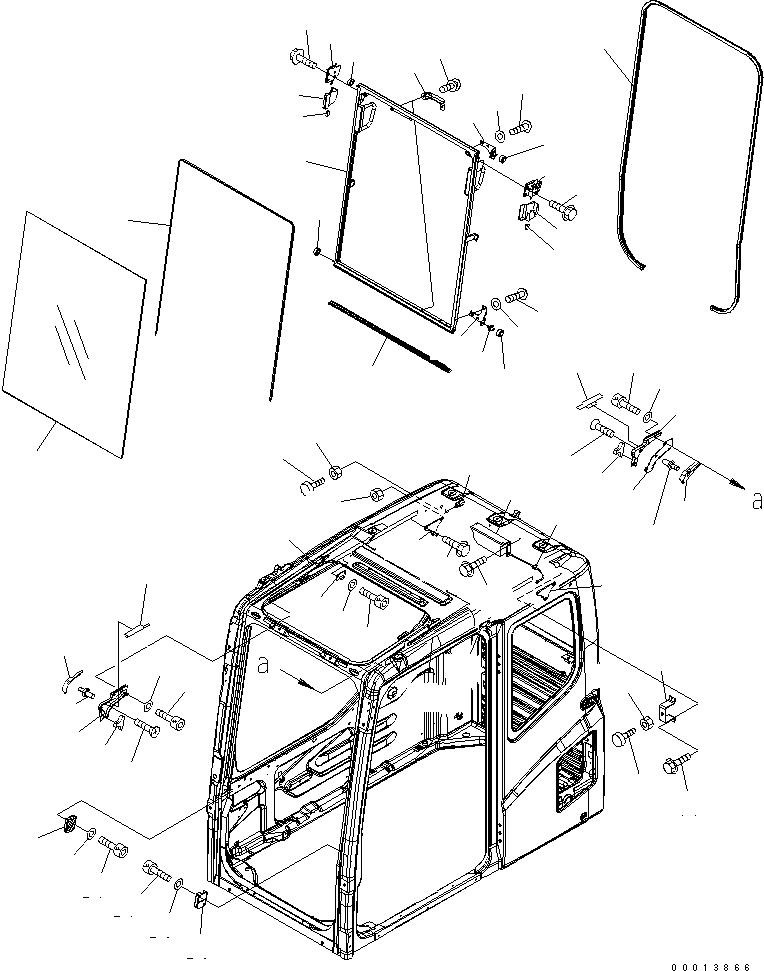 a

a

00013866