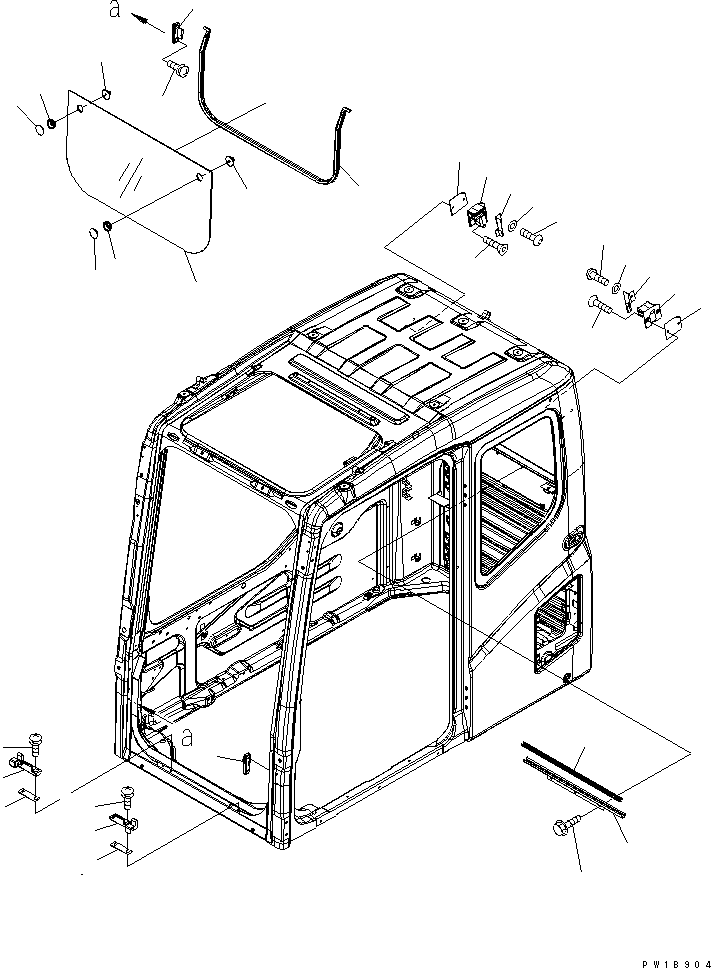 a

a

PW18904