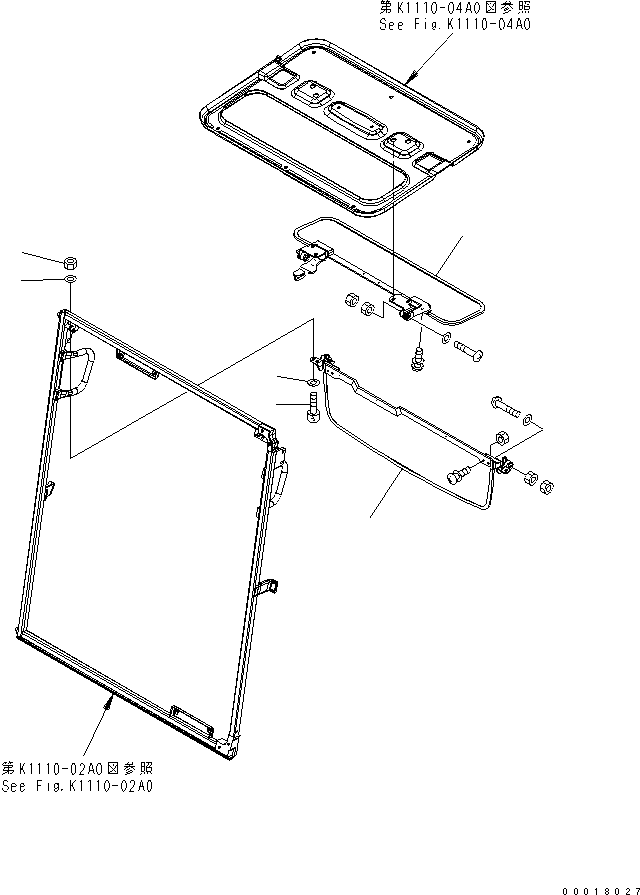 第K1110-04A0図参照
See Fig.K1110-04A0

第K1110-02A0図参照
See Fig.K1110-02A0

00018027