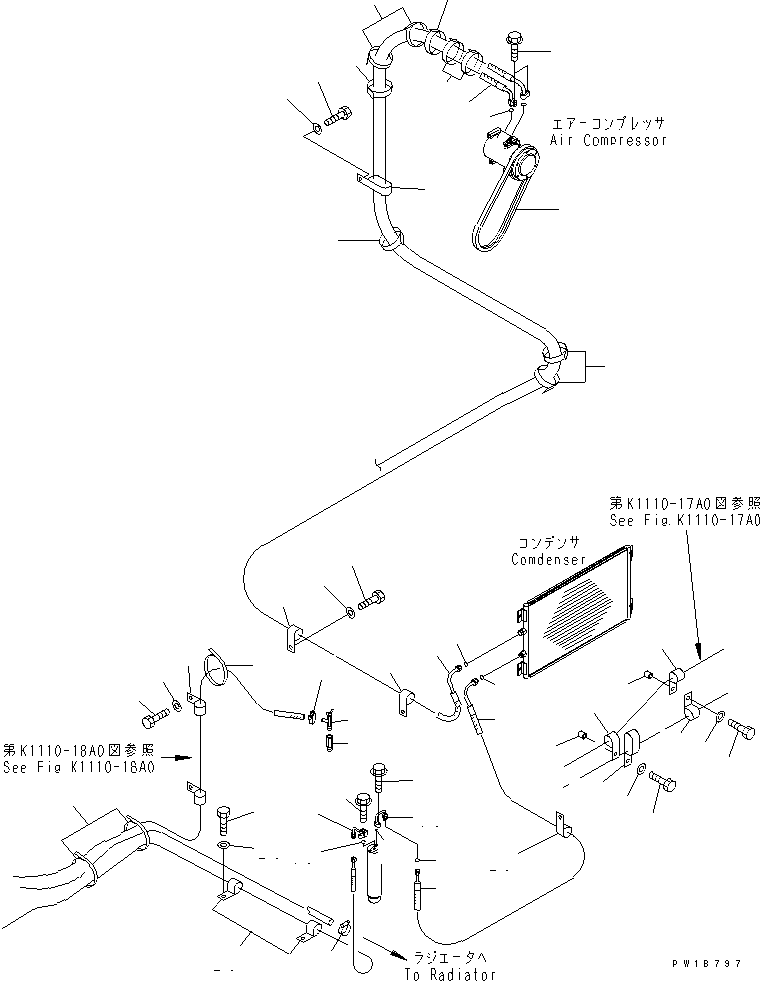 エアーコンプレッサ
Air Compressor

第K1110-17A0図参照
See Fig.K1110-17A0

コンデンサ
Comdenser

第K1110-18A0図参照
See Fig.K1110-18A0

ラジエータへ
To Radiator

PW18797