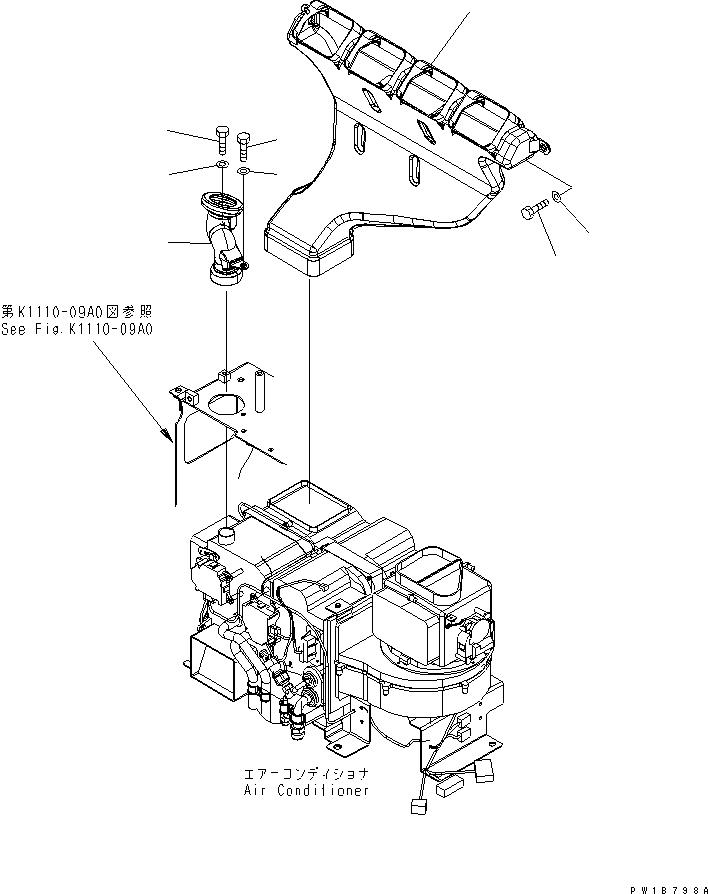 第K1110-09A0図参照
See Fig.K1110-09A0

エアーコンディショナ
Air Conditioner

PW18798A