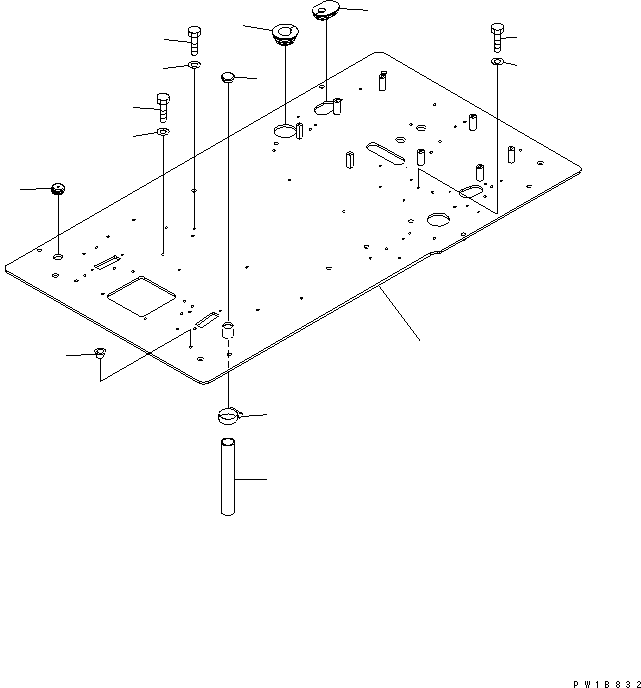 PW1B832