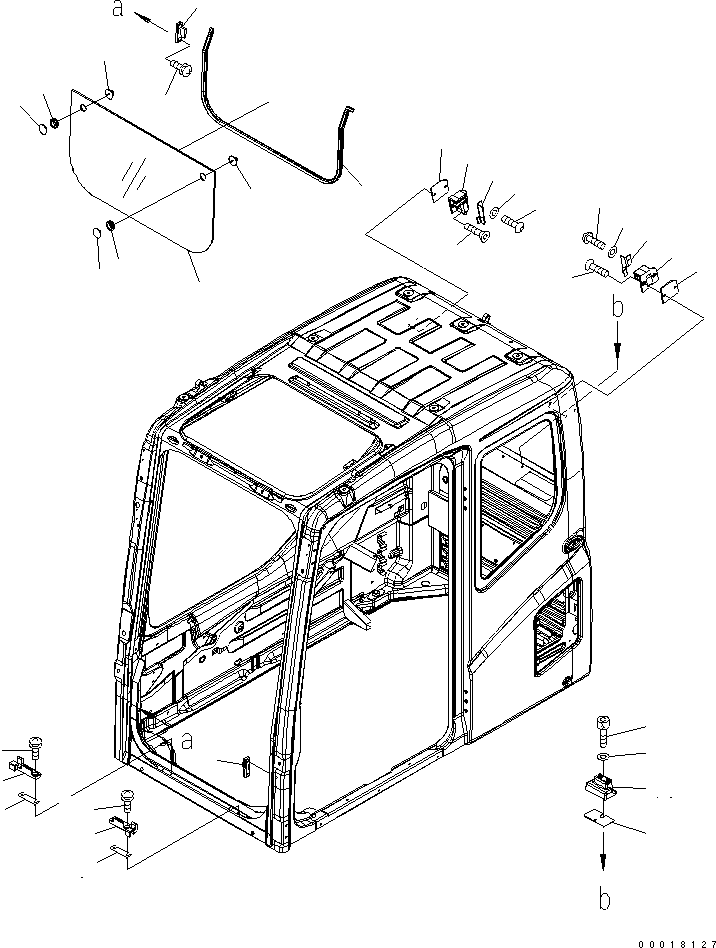 a
b
a
b
00018127