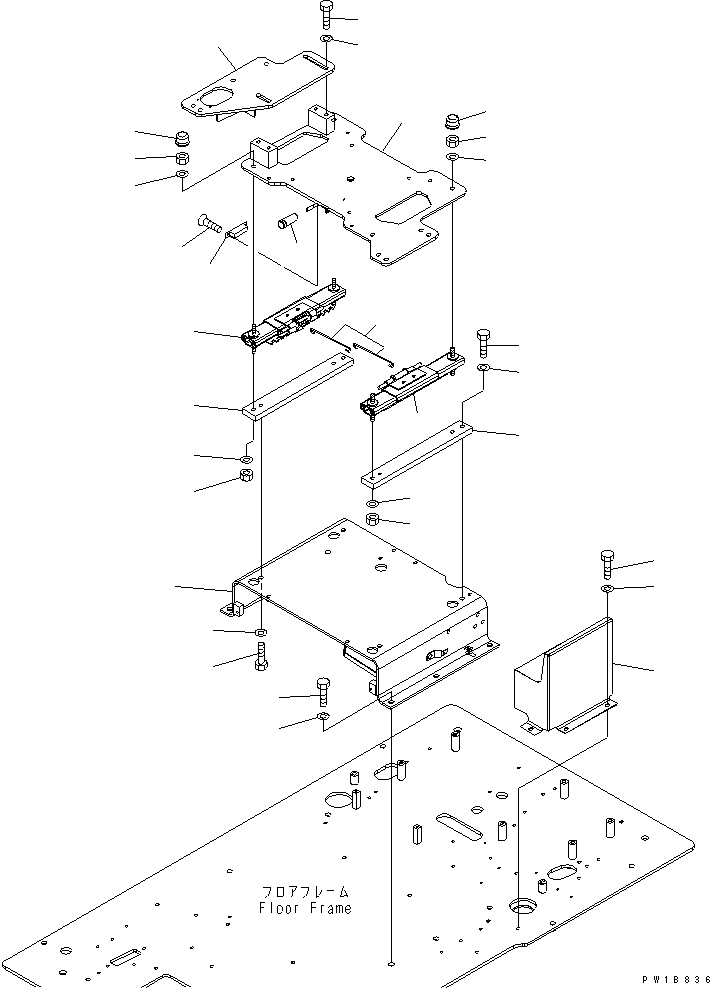 フロアフレーム
Floor Frame

PW18836