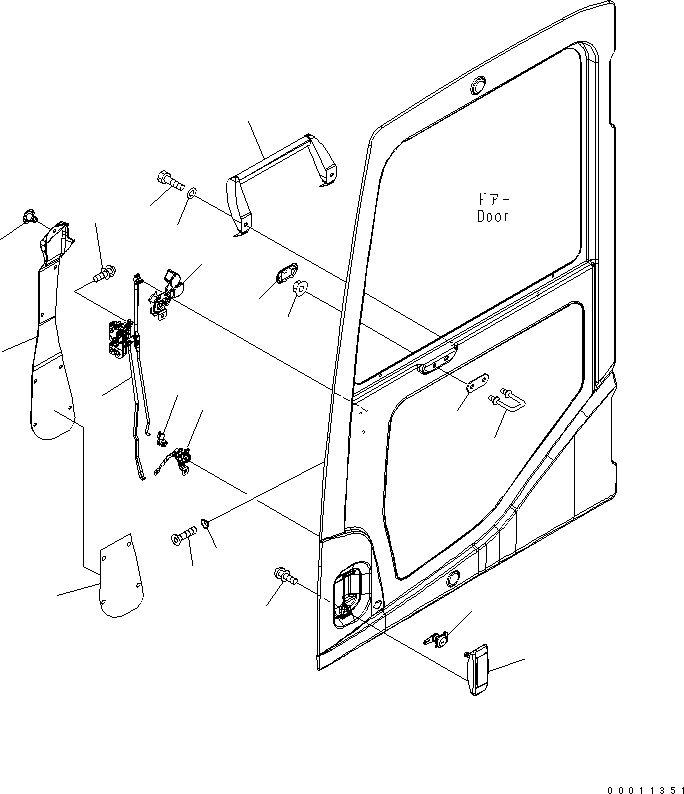 ドアー
Door

00011351