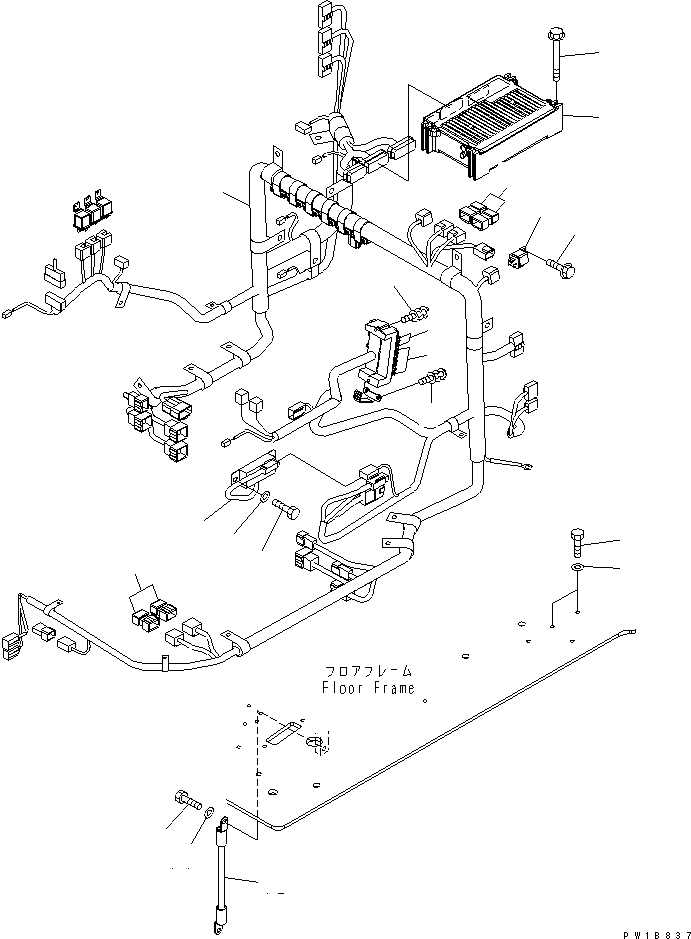 フロアフレーム
Floor Frame

PW18837