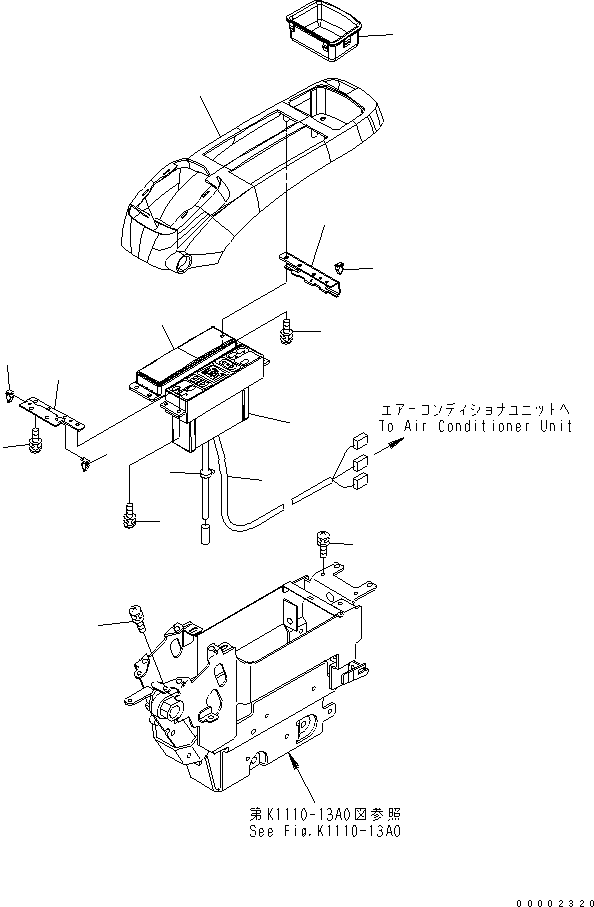 エアーコンディショナユニットへ
To Air Conditioner Unit

第K1110-13A0図参照
See Fig.K1110-13A0

00002320