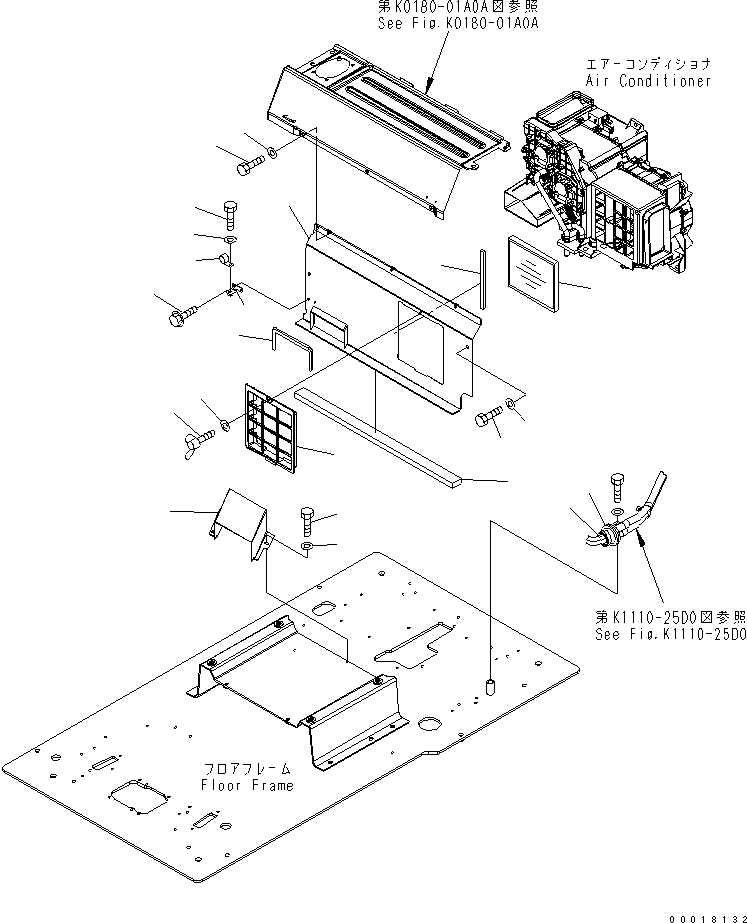 第K0180-01A0A図参照
See Fig.K0180-01A0A

エアーコンディショナ
Air Conditioner

第K1110-25D0図参照
See Fig.K1110-25D0

フロアフレーム
Floor Frame

00018132