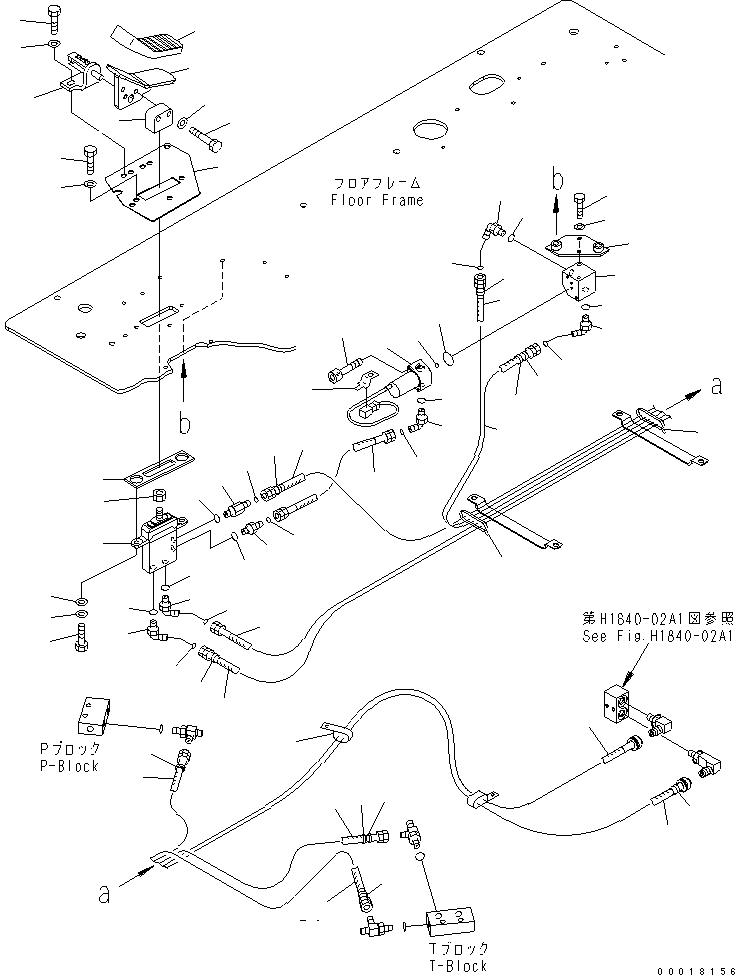 フロアフレーム
Floor Frame

b

b

a

第H1840-02A1図参照
See Fig.H1840-02A1

Pブロック
P-Block

a

Tブロック
T-Block

00018156