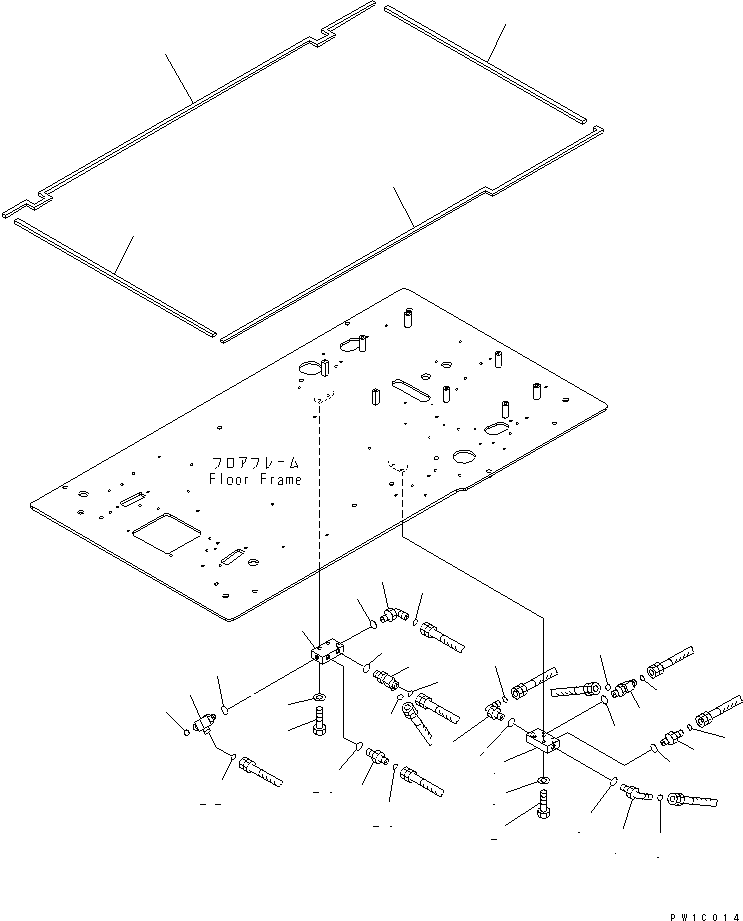 フロアフレーム
Floor Frame

PW1C014